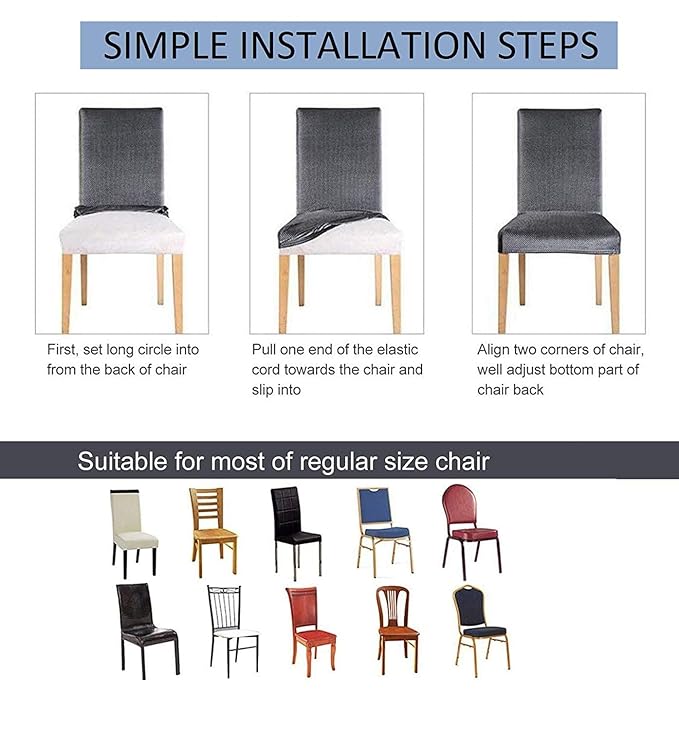 SIMPLE INSTALLATION STEPS

First, set long circle into from the back of chair

Pull one end of the elastic cord towards the chair and slip into

Align two corners of chair, well adjust bottom part of chair back

Suitable for most of regular size chair