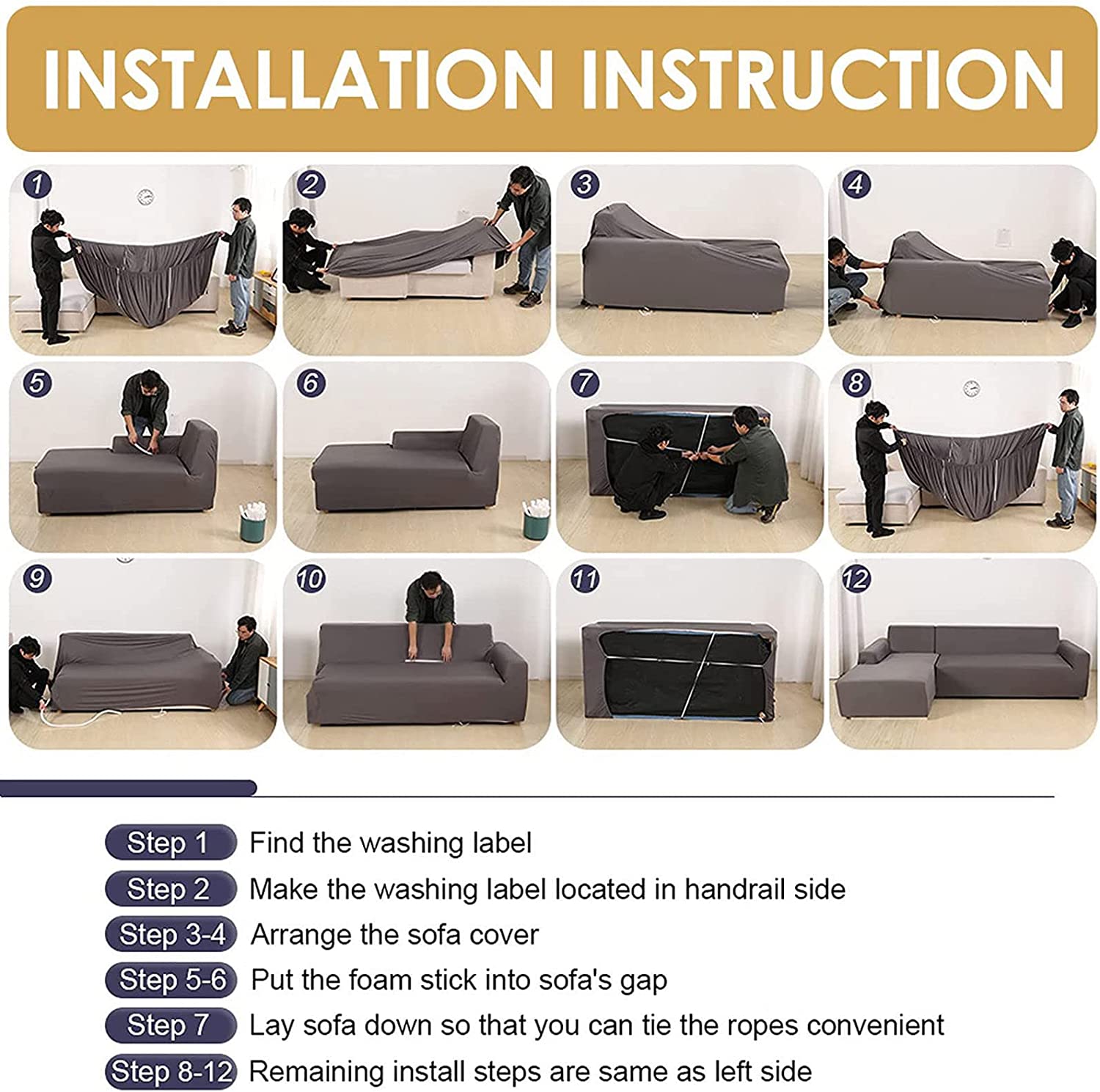 INSTALLATION INSTRUCTION

1
2
3
4
5
6
7
8
9
10
11
12

Step 1 Find the washing label

Step 2 Make the washing label located in handrail side

Step 3-4 Arrange the sofa cover

Step 5-6 Put the foam stick into sofa's gap

Step 7 Lay sofa down so that you can tie the ropes convenient

Step 8-12 Remaining install steps are same as left side